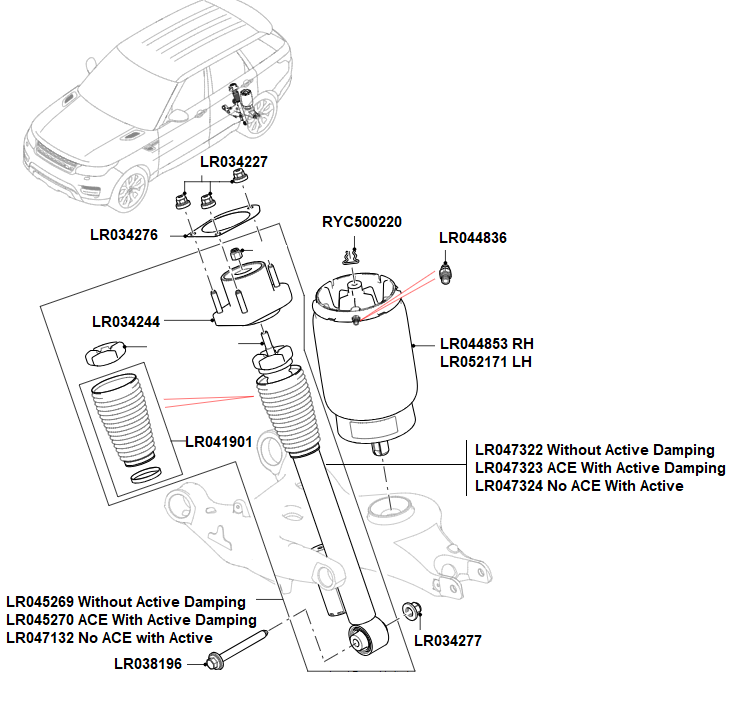 LR034227

LR034276

RYC500220

LR044836

LR034244

LR044853 RH
LR052171 LH

LR041901

LR047322 Without Active Damping
LR047323 ACE With Active Damping
LR047324 No ACE With Active

LR045269 Without Active Damping
LR045270 ACE With Active Damping
LR047132 No ACE with Active

LR034277

LR038196