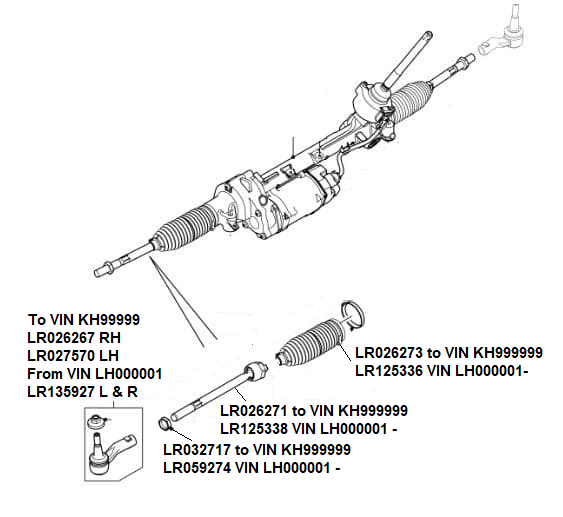 To VIN KH99999
LR026267 RH
LR027570 LH
From VIN LH000001
LR135927 L & R

LR026273 to VIN KH999999
LR125336 VIN LH000001-

LR026271 to VIN KH999999
LR125338 VIN LH000001 -

LR032717 to VIN KH999999
LR059274 VIN LH000001 -