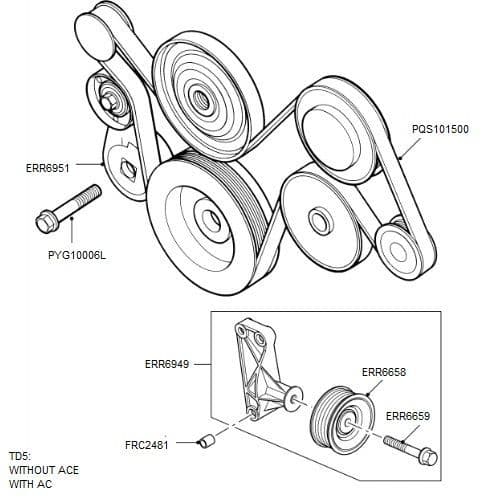 PQS101500

ERR6951

PYG10006L

ERR6949

ERR6658

ERR6659

FRC2481

TD5:
WITHOUT ACE
WITH AC