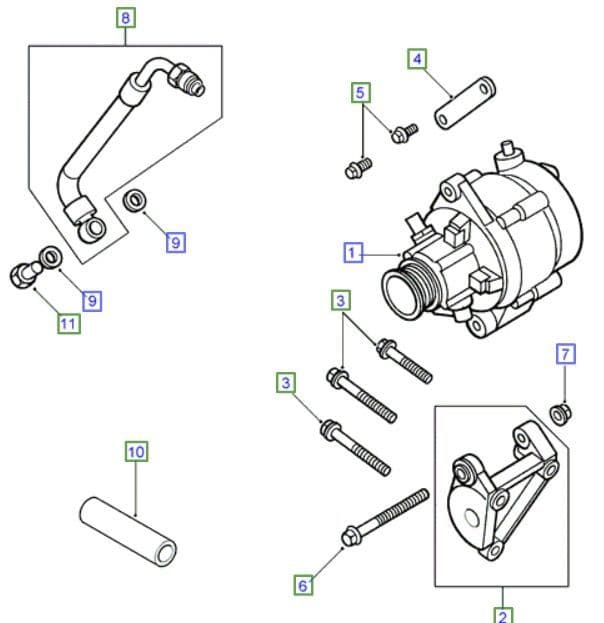 8
4
5
9
1
9
11
3
7
3
10
6
2