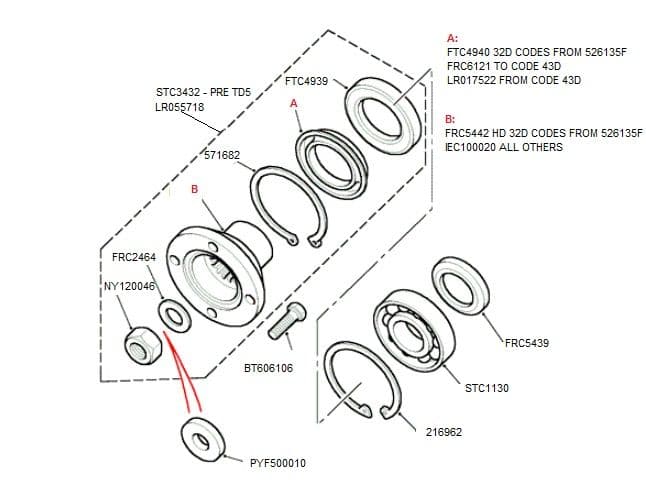 A:
FTC4940 32D CODES FROM 526135F
FRC6121 TO CODE 43D
LR017522 FROM CODE 43D

B:
FRC5442 HD 32D CODES FROM 526135F
IEC100020 ALL OTHERS

STC3432 - PRE TD5
LR055718

FTC4939

A

571682

B

FRC2464

NY120046

BT606106

FRC5439

STC1130

216962

PYF500010