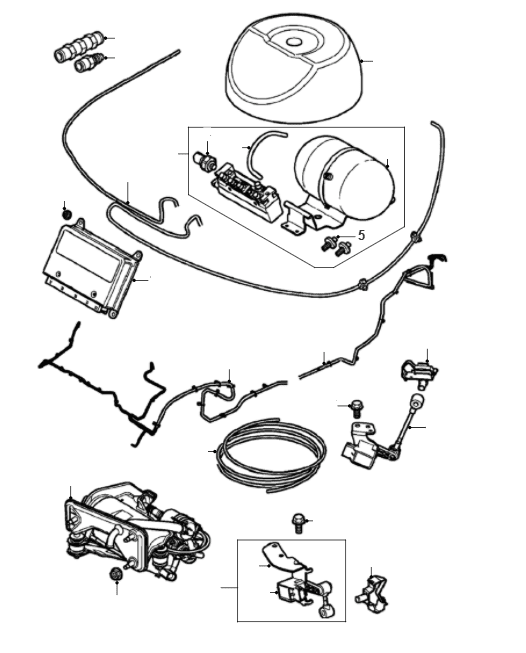 5