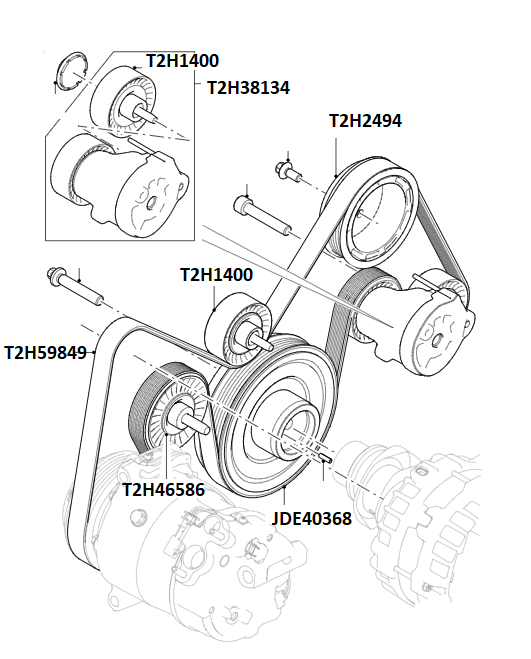 T2H1400
T2H38134
T2H2494
T2H1400
T2H59849
T2H46586
JDE40368