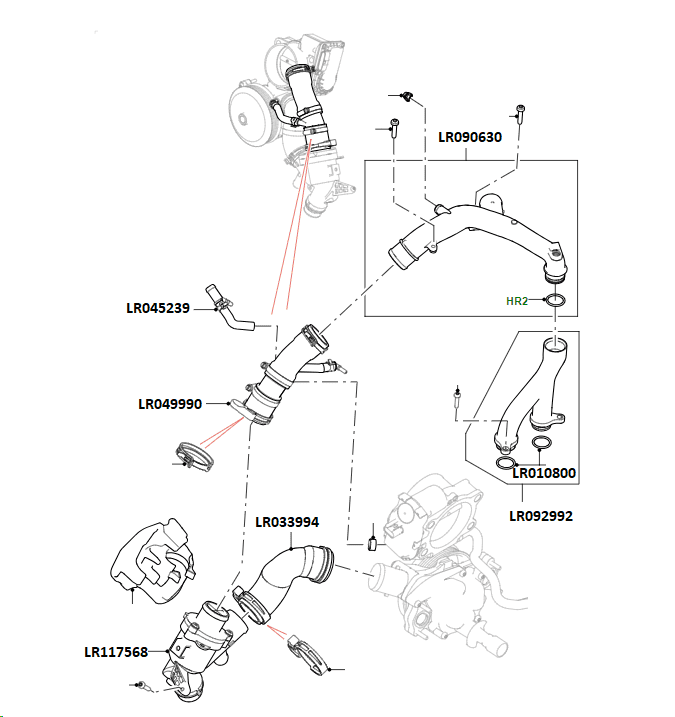 LR090630

HR2

LR045239

LR049990

LR010800

LR092992

LR033994

LR117568