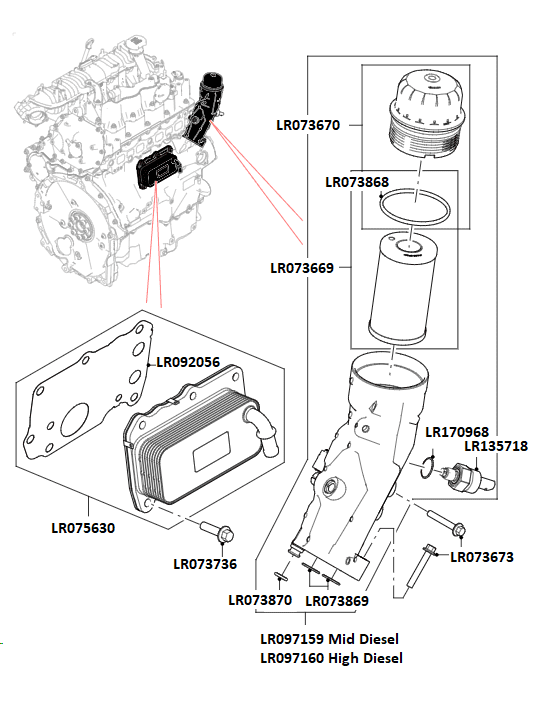 LR073670

LR073868

LR073669

LR092056

LR170968
LR135718

LR075630

LR073736

LR073673

LR073870

LR073869

LR097159 Mid Diesel
LR097160 High Diesel