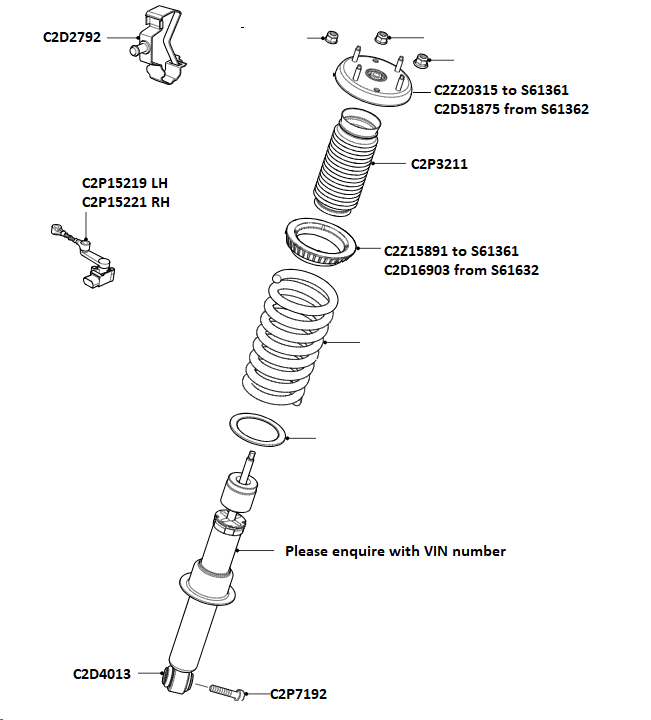 C2D2792

C2Z20315 to S61361
C2D51875 from S61362

C2P3211

C2P15219 LH
C2P15221 RH

C2Z15891 to S61361
C2D16903 from S61632

Please enquire with VIN number

C2D4013

C2P7192