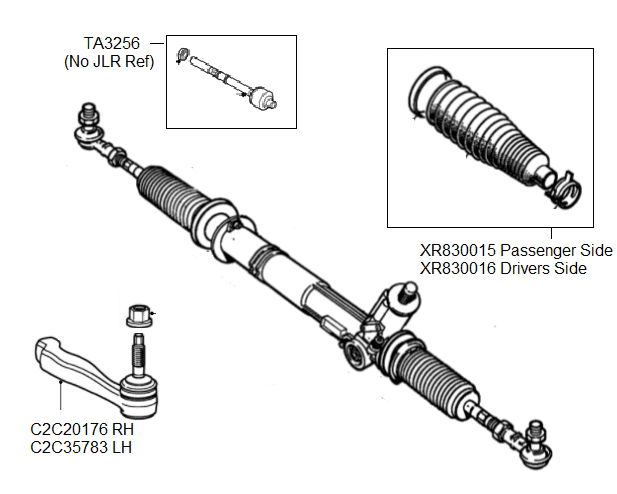 TA3256
(No JLR Ref)

XR830015 Passenger Side
XR830016 Drivers Side

C2C20176 RH
C2C35783 LH