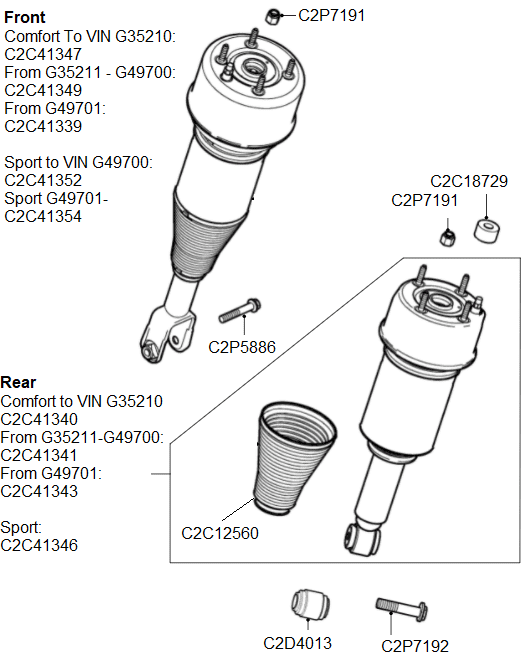 Front
Comfort To VIN G35210:
C2C41347
From G35211 - G49700:
C2C41349
From G49701:
C2C41339

Sport to VIN G49700:
C2C41352
Sport G49701-
C2C41354

C2P7191

C2C18729
C2P7191

C2P5886

Rear
Comfort to VIN G35210
C2C41340
From G35211-G49700:
C2C41341
From G49701:
C2C41343

Sport:
C2C41346

C2C12560

C2D4013
C2P7192