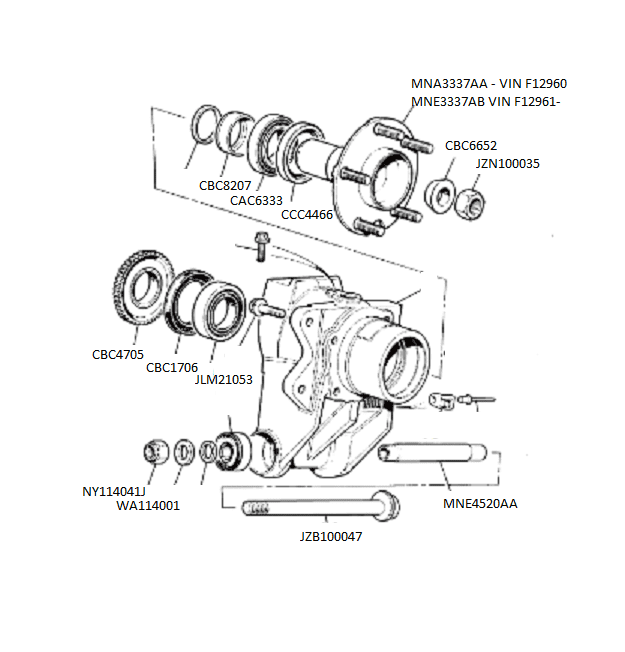 MNA3337AA - VIN F12960
MNE3337AB VIN F12961-

CBC6652
JZN100035
CBC8207
CAC6333
CCC4466

CBC4705
CBC1706
JLM21053

NY114041J
WA114001

MNE4520AA

JZB100047