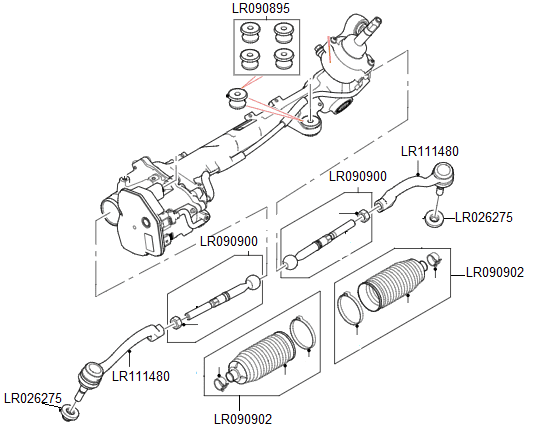 LR090895

LR111480

LR090900

LR026275

LR090900

LR090902

LR111480

LR026275

LR090902