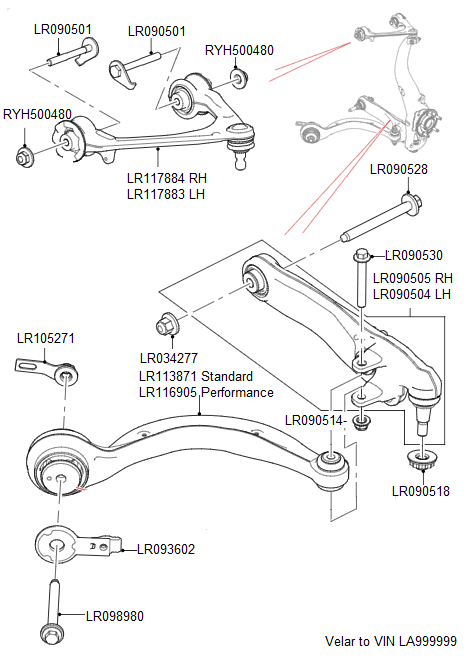 LR090501
LR090501
RYH500480
RYH500480
LR117884 RH
LR117883 LH
LR090528
LR090530
LR090505 RH
LR090504 LH
LR105271
LR034277
LR113871 Standard
LR116905 Performance
LR090514
LR090518
LR093602
LR098980
Velar to VIN LA999999