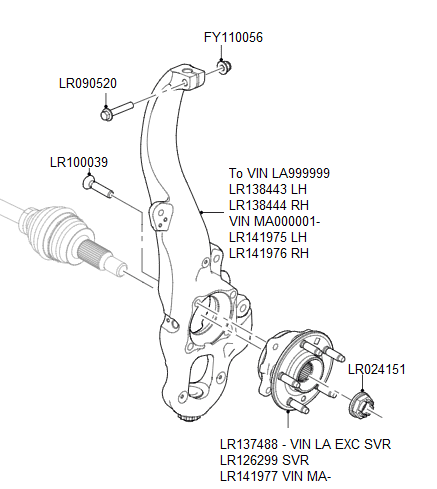 FY110056

LR090520

LR100039

To VIN LA999999
LR138443 LH
LR138444 RH
VIN MA000001-
LR141975 LH
LR141976 RH

LR024151

LR137488 - VIN LA EXC SVR
LR126299 SVR
LR141977 VIN MA-