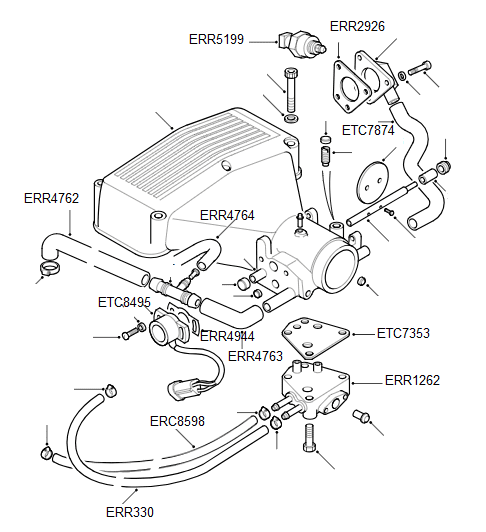 ERR5199
ERR2926
ETC7874
ERR4762
ERR4764
ETC8495
ERR4944
ERR4763
ETC7353
ERR1262
ERC8598
ERR330