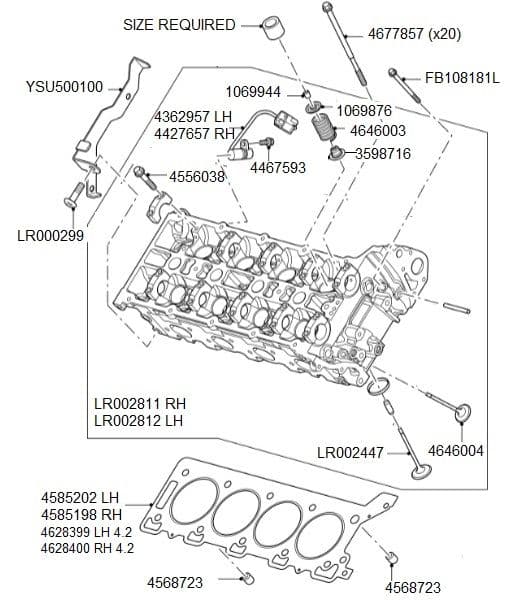 SIZE REQUIRED
4677857 (x20)
YSU500100
FB108181L
1069944
1069876
4362957 LH
4427657 RH
4646003
3598716
4467593
4556038
LR000299
LR002811 RH
LR002812 LH
LR002447
4646004
4585202 LH
4585198 RH
4628399 LH 4.2
4628400 RH 4.2
4568723
4568723