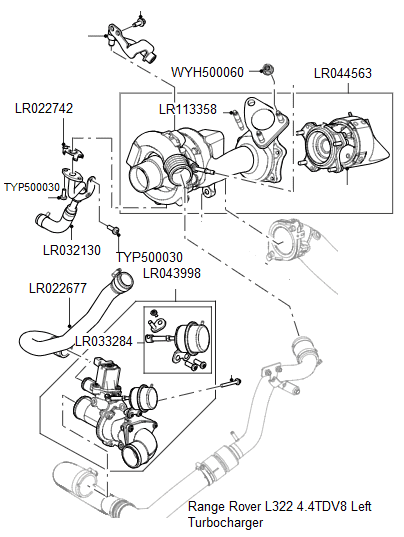 WYH500060
LR044563
LR022742
LR113358
TYP500030
LR032130
TYP500030
LR043998
LR022677
LR033284

Range Rover L322 4.4TDV8 Left Turbocharger