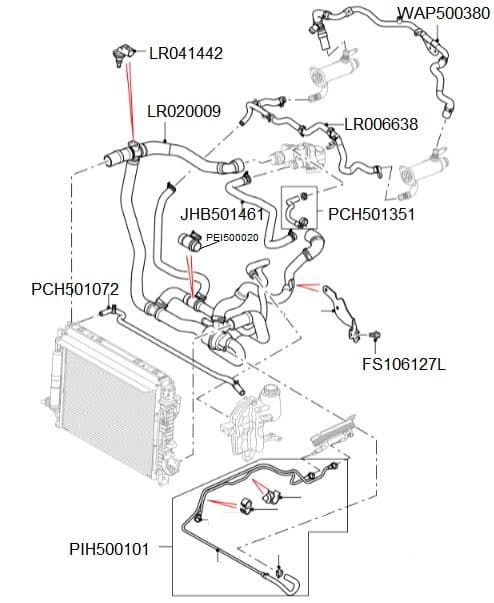 WAP500380

LR041442

LR020009

LR006638

JHB501461

PCH501351

PEI500020

PCH501072

FS106127L

PIH500101