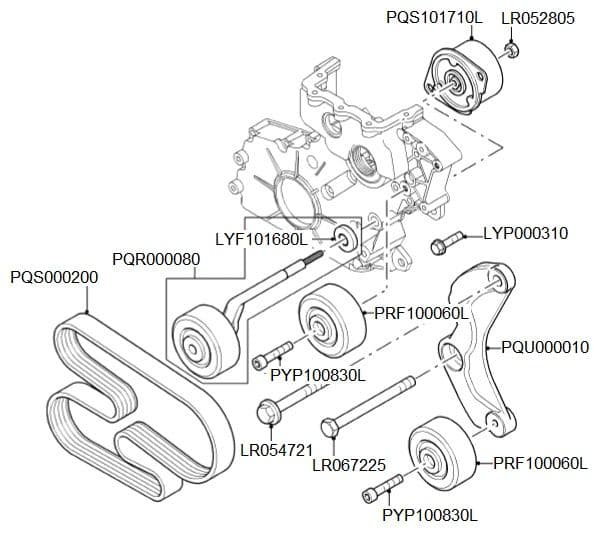 PQS101710L
LR052805
LYF101680L
LYP000310
PQR000080
PQS000200
PRF100060L
PQU000010
PYP100830L
LR054721
LR067225
PRF100060L
PYP100830L