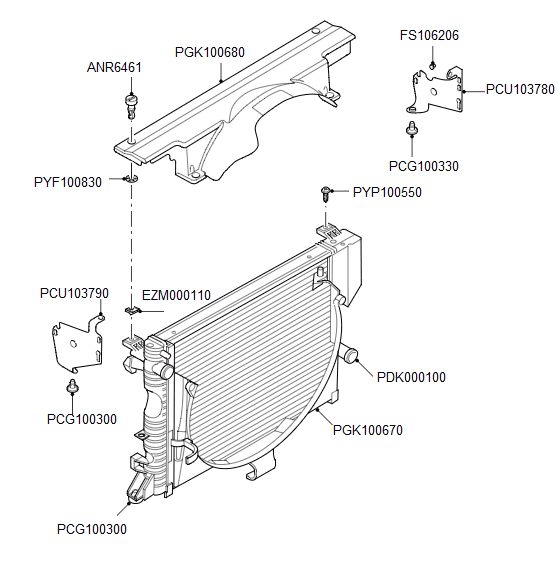 FS106206
PGK100680
ANR6461
PCU103780
PCG100330
PYF100830
PYP100550
PCU103790
EZM000110
PDK000100
PCG100300
PGK100670
PCG100300