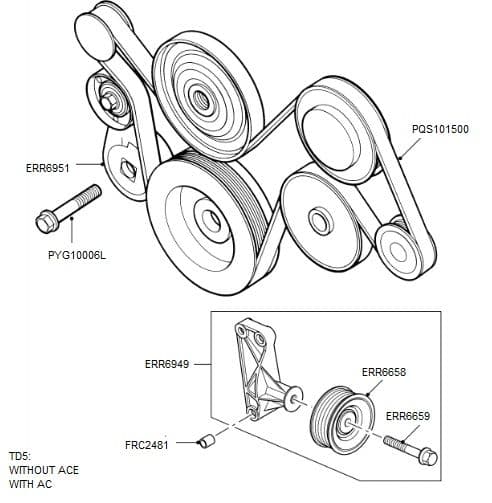 PQS101500

ERR6951

PYG10006L

ERR6949

ERR6658

ERR6659

FRC2481

TD5:
WITHOUT ACE
WITH AC