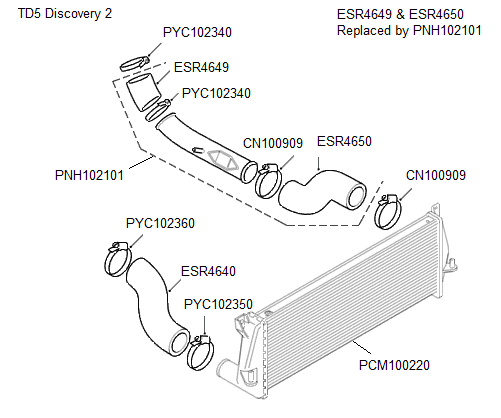 TD5 Discovery 2

ESR4649 & ESR4650
Replaced by PNH102101

PYC102340
ESR4649
PYC102340
CN100909
ESR4650
PNH102101
CN100909
PYC102360
ESR4640
PYC102350
PCM100220