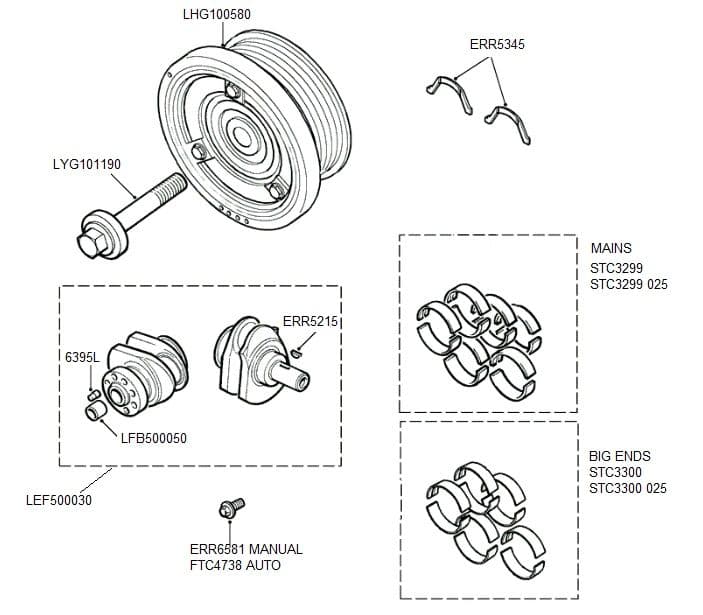 LHG100580

ERR5345

LYG101190

MAINS
STC3299
STC3299 025

ERR5215

6395L

LFB500050

LEF500030

BIG ENDS
STC3300
STC3300 025

ERR6581 MANUAL
FTC4738 AUTO