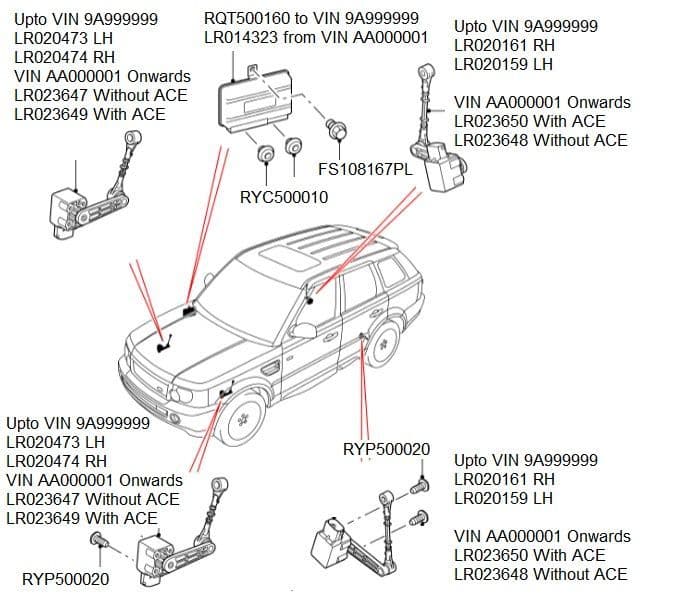 Upto VIN 9A999999
LR020473 LH
LR020474 RH
VIN AA000001 Onwards
LR023647 Without ACE
LR023649 With ACE

RQT500160 to VIN 9A999999
LR014323 from VIN AA000001

Upto VIN 9A999999
LR020161 RH
LR020159 LH

VIN AA000001 Onwards
LR023650 With ACE
LR023648 Without ACE

FS108167PL

RYC500010

Upto VIN 9A999999
LR020473 LH
LR020474 RH
VIN AA000001 Onwards
LR023647 Without ACE
LR023649 With ACE

RYP500020

RYP500020

Upto VIN 9A999999
LR020161 RH
LR020159 LH

VIN AA000001 Onwards
LR023650 With ACE
LR023648 Without ACE