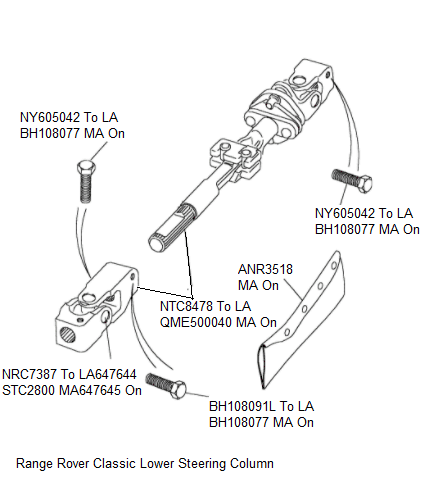 NY605042 To LA
BH108077 MA On

NY605042 To LA
BH108077 MA On

ANR3518
MA On

NTC8478 To LA
QME500040 MA On

NRC7387 To LA647644
STC2800 MA647645 On

BH108091L To LA
BH108077 MA On

Range Rover Classic Lower Steering Column