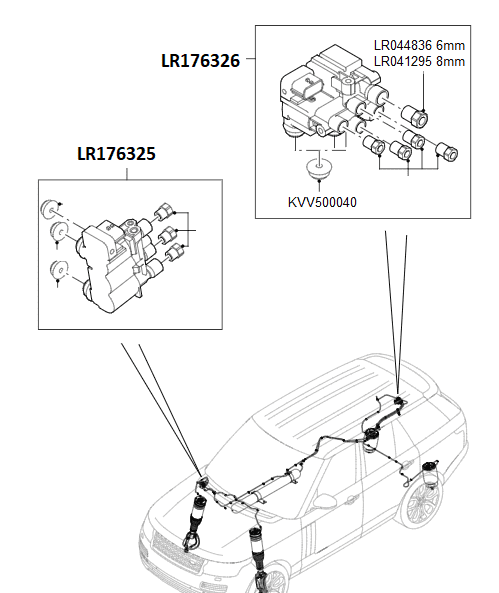 LR176326

LR044836 6mm
LR041295 8mm

KVV500040

LR176325