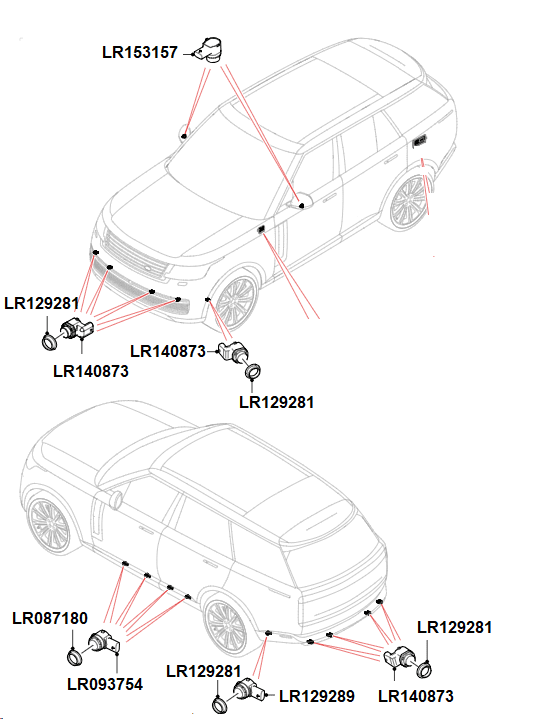 LR153157

LR129281

LR140873

LR140873

LR129281

LR087180

LR093754

LR129281

LR129289

LR129281

LR140873