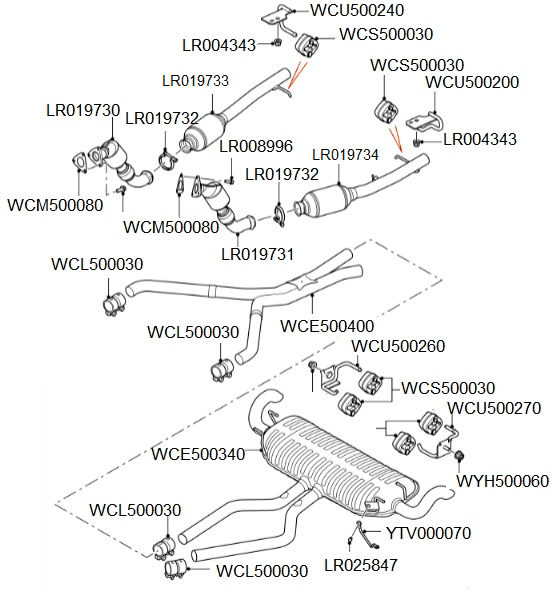 WCU500240
LR004343
WCS500030
LR019733
WCS500030
WCU500200
LR019730
LR019732
LR004343
LR008996
LR019734
LR019732
WCM500080
WCM500080
LR019731
WCL500030
WCE500400
WCL500030
WCU500260
WCS500030
WCU500270
WCE500340
WYH500060
WCL500030
YTV000070
LR025847
WCL500030