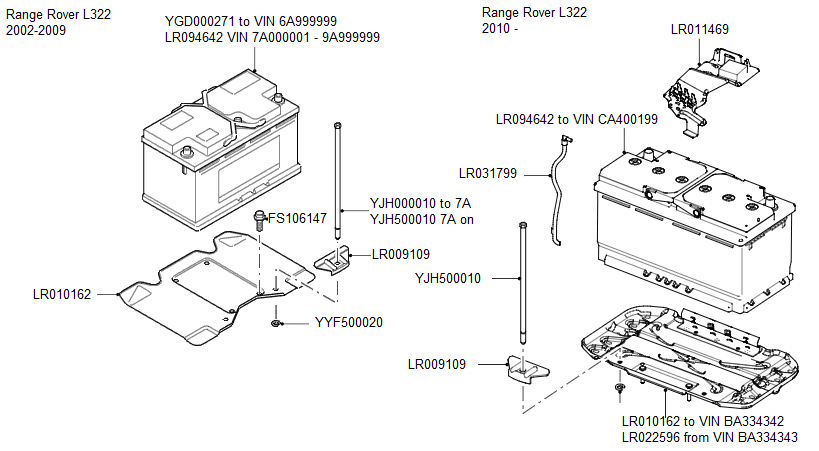 Range Rover L322
2002-2009

YGD000271 to VIN 6A999999
LR094642 VIN 7A000001 - 9A999999

FS106147

YJH000010 to 7A
YJH500010 7A on

LR009109

LR010162

YYF500020

Range Rover L322
2010 -

LR011469

LR094642 to VIN CA400199

LR031799

YJH500010

LR009109

LR010162 to VIN BA334342
LR022596 from VIN BA334343