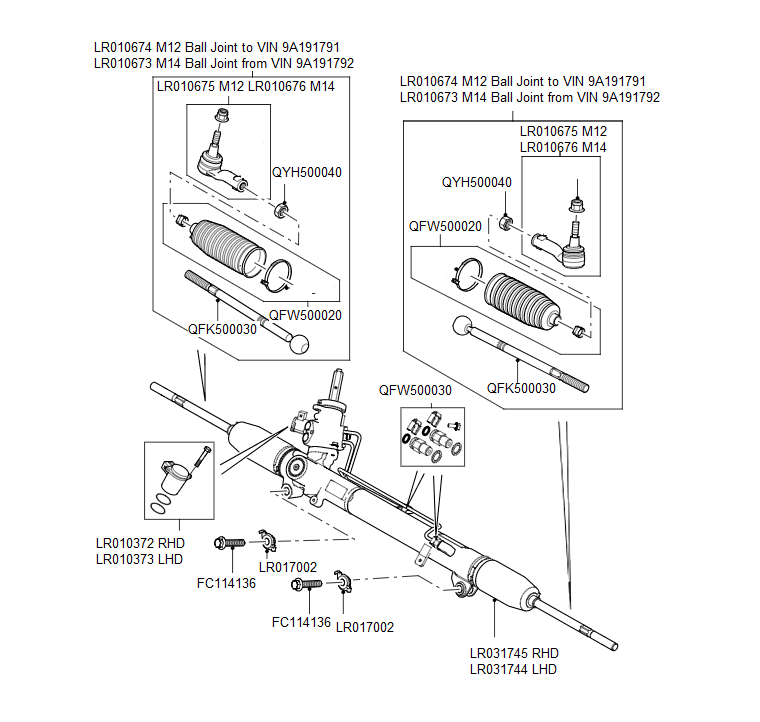 LR010674 M12 Ball Joint to VIN 9A191791
LR010673 M14 Ball Joint from VIN 9A191792

LR010675 M12 LR010676 M14

QYH500040

QFW500020

QFK500030

LR010674 M12 Ball Joint to VIN 9A191791
LR010673 M14 Ball Joint from VIN 9A191792

LR010675 M12
LR010676 M14

QYH500040

QFW500020

QFK500030

QFW500030

LR010372 RHD
LR010373 LHD

LR017002

FC114136

FC114136

LR017002

LR031745 RHD
LR031744 LHD