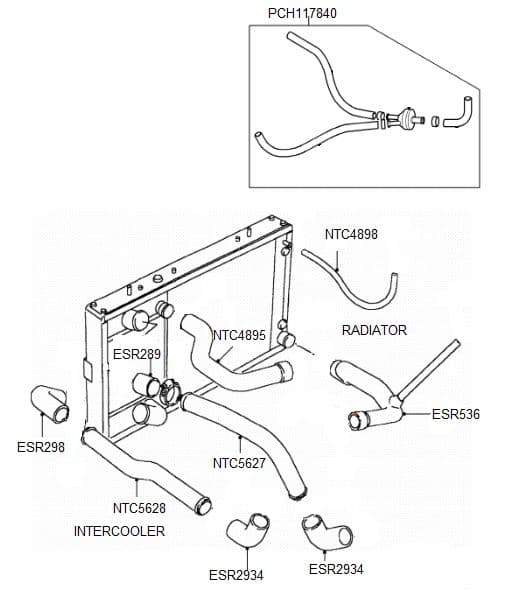 PCH117840

NTC4898

RADIATOR

NTC4895

ESR289

ESR536

ESR298

NTC5627

NTC5628

INTERCOOLER

ESR2934

ESR2934