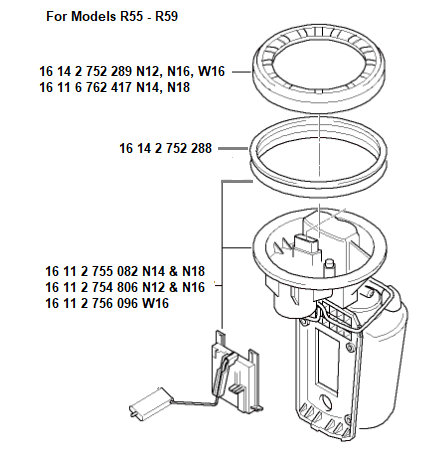 For Models R55 - R59

16 14 2 752 289 N12, N16, W16
16 11 6 762 417 N14, N18

16 14 2 752 288

16 11 2 755 082 N14 & N18
16 11 2 754 806 N12 & N16
16 11 2 756 096 W16