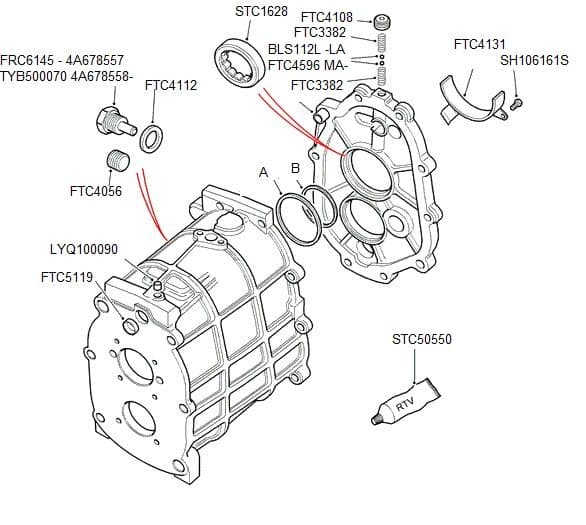 STC1628
FTC4108
FTC3382
BLS112L -LA
FTC4596 MA-
FTC3382
FTC4131
SH106161S
FRC6145 - 4A678557
TYB500070 4A678558-
FTC4112
FTC4056
A
B
LYQ100090
FTC5119
STC50550
RTV