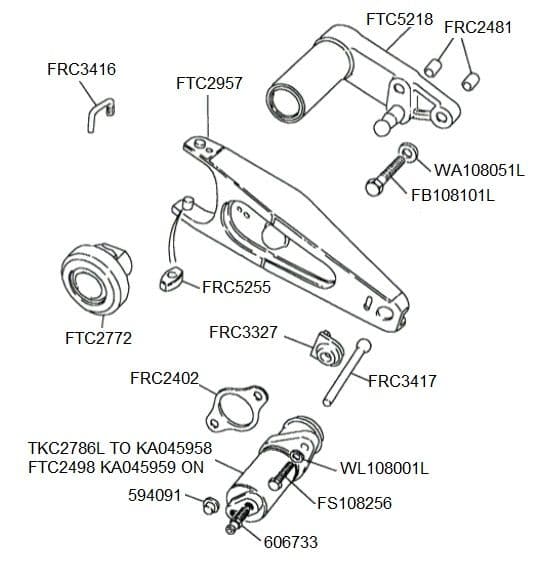 FTC5218
FRC2481
FRC3416
FTC2957
WA108051L
FB108101L
FRC5255
FTC2772
FRC3327
FRC3417
FRC2402
TKC2786L TO KA045958
FTC2498 KA045959 ON
WL108001L
594091
FS108256
606733