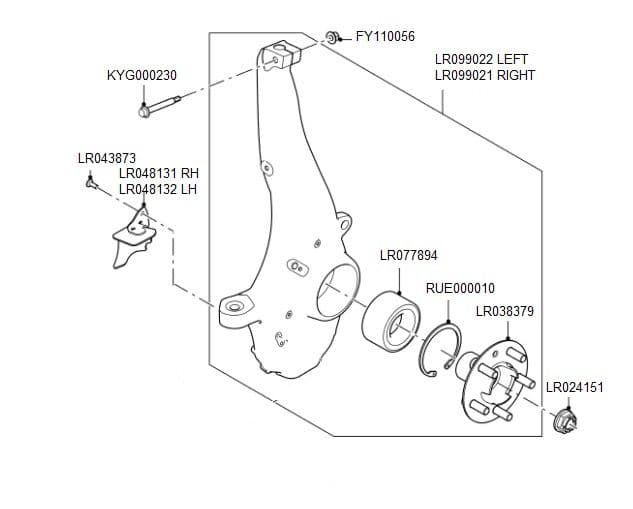 FY110056

LR099022 LEFT
LR099021 RIGHT

KYG000230

LR043873

LR048131 RH
LR048132 LH

LR077894

RUE000010

LR038379

LR024151