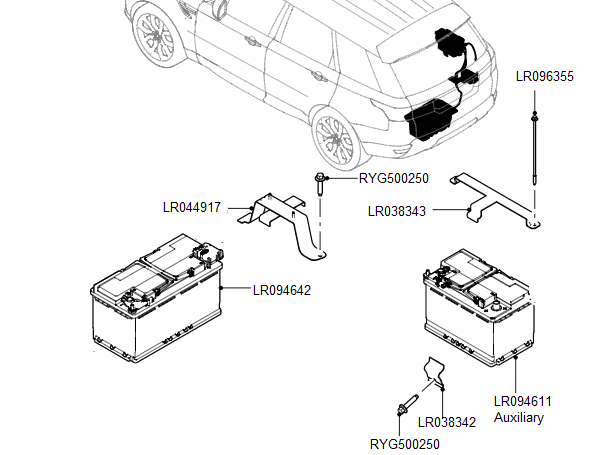 LR096355

RYG500250

LR044917

LR038343

LR094642

LR094611
Auxiliary

LR038342

RYG500250