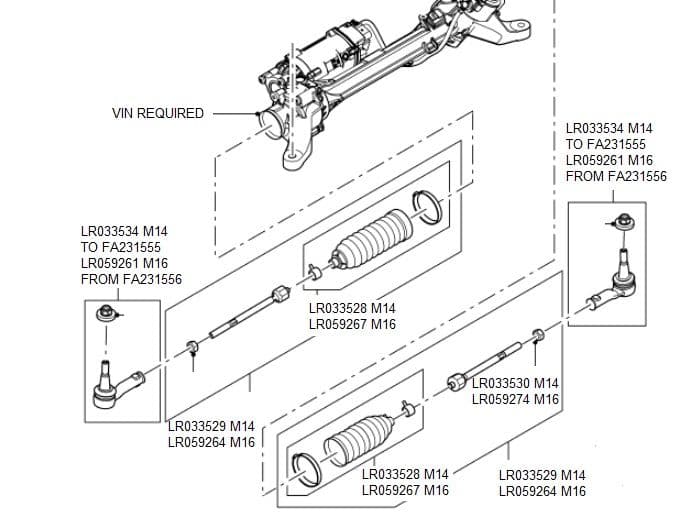 VIN REQUIRED

LR033534 M14
TO FA231555
LR059261 M16
FROM FA231556

LR033534 M14
TO FA231555
LR059261 M16
FROM FA231556

LR033528 M14
LR059267 M16

LR033530 M14
LR059274 M16

LR033529 M14
LR059264 M16

LR033528 M14
LR059267 M16

LR033529 M14
LR059264 M16