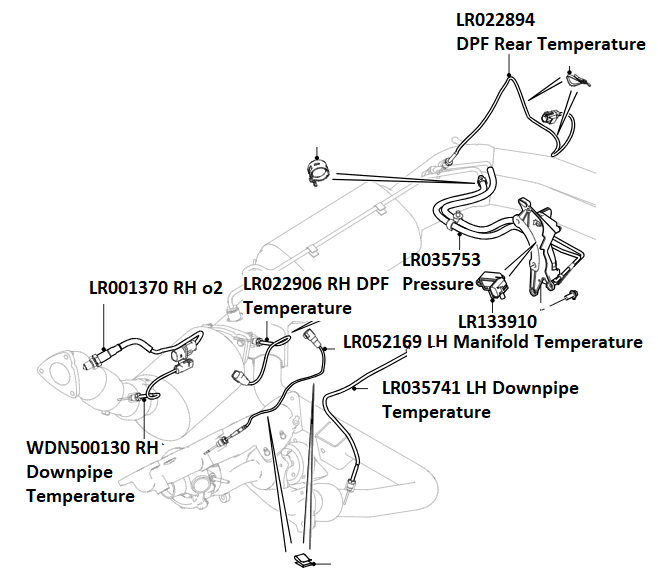 LR022894
DPF Rear Temperature

LR035753
Pressure

LR133910

LR001370 RH o2

LR022906 RH DPF
Temperature

LR052169 LH Manifold Temperature

LR035741 LH Downpipe
Temperature

WDN500130 RH
Downpipe
Temperature