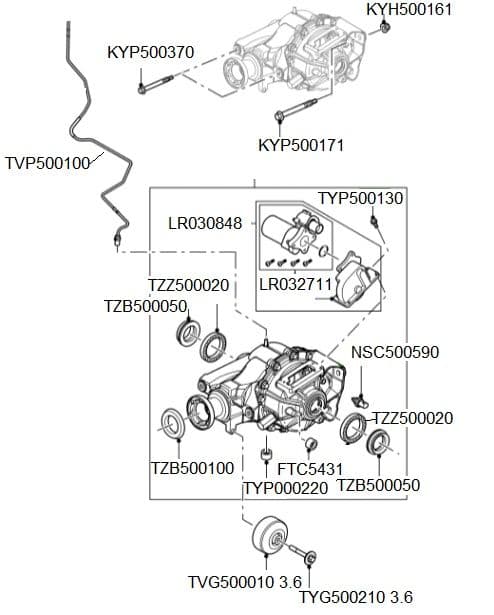 KYH500161
KYP500370
KYP500171
TVP500100
TYP500130
LR030848
LR032711
TZZ500020
TZB500050
NSC500590
TZZ500020
TZB500100
FTC5431
TYP000220
TZB500050
TVG500010 3.6
TYG500210 3.6