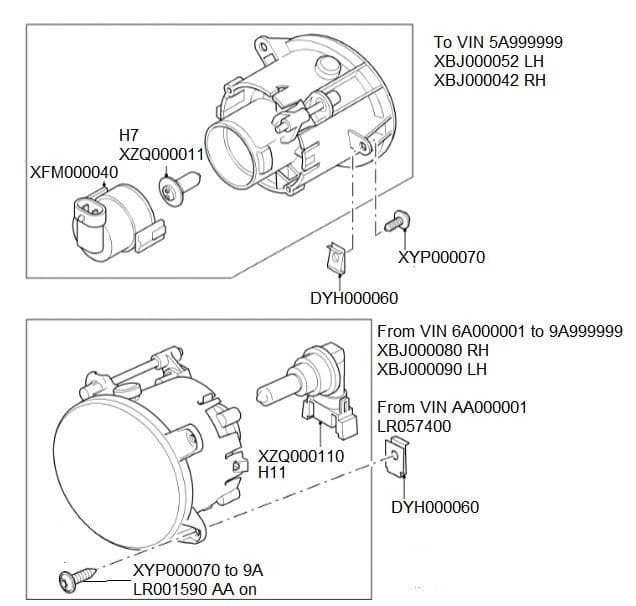 To VIN 5A999999
XBJ000052 LH
XBJ000042 RH

H7
XZQ000011

XFM000040

XYP000070

DYH000060

From VIN 6A000001 to 9A999999
XBJ000080 RH
XBJ000090 LH

From VIN AA000001
LR057400

XZQ000110
H11

DYH000060

XYP000070 to 9A
LR001590 AA on