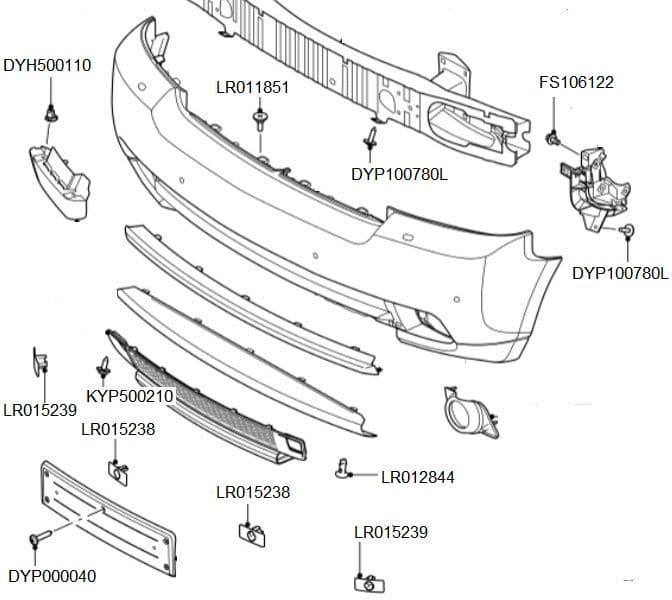 DYH500110

LR011851

FS106122

DYP100780L

DYP100780L

LR015239

KYP500210

LR015238

LR012844

LR015238

LR015239

DYP000040