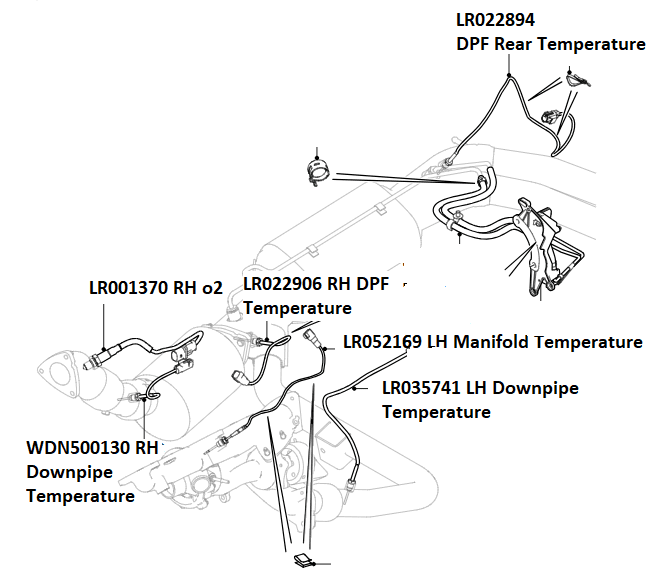 LR022894
DPF Rear Temperature

LR001370 RH o2

LR022906 RH DPF Temperature

LR052169 LH Manifold Temperature

LR035741 LH Downpipe Temperature

WDN500130 RH Downpipe Temperature