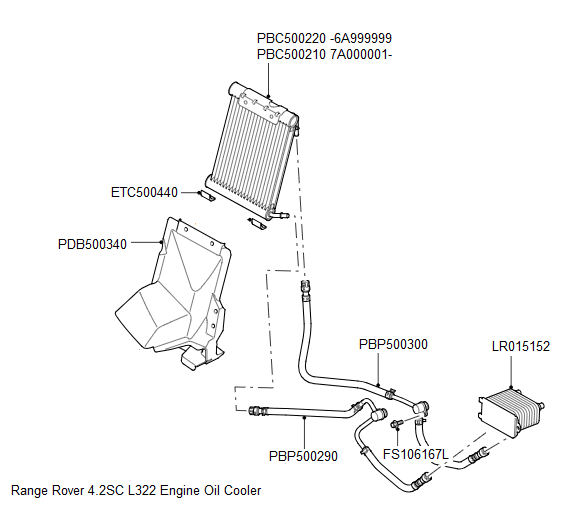 PBC500220 -6A999999
PBC500210 7A000001-

ETC500440

PDB500340

PBP500300

LR015152

PBP500290

FS106167L

Range Rover 4.2SC L322 Engine Oil Cooler