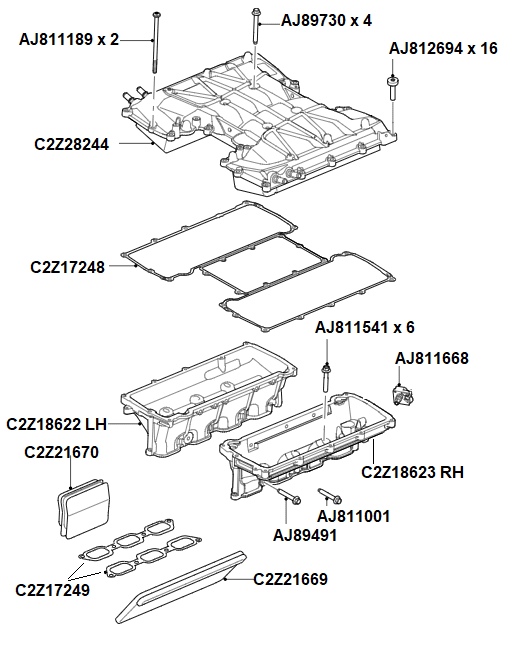 AJ811189 x 2
AJ89730 x 4
AJ812694 x 16
C2Z28244
C2Z17248
AJ811541 x 6
AJ811668
C2Z18622 LH
C2Z21670
C2Z18623 RH
AJ811001
AJ89491
C2Z17249
C2Z21669