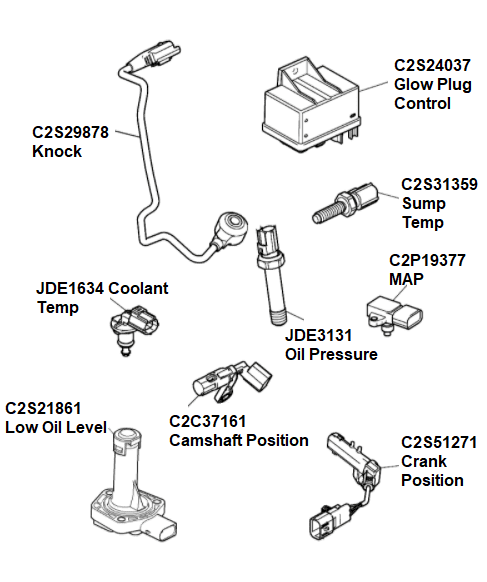 C2S24037
Glow Plug
Control

C2S29878
Knock

C2S31359
Sump
Temp

C2P19377
MAP

JDE1634 Coolant
Temp

JDE3131
Oil Pressure

C2S21861
Low Oil Level

C2C37161
Camshaft Position

C2S51271
Crank
Position