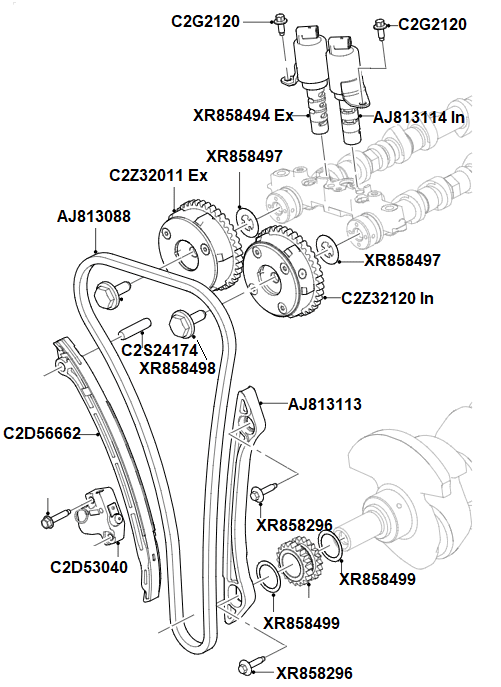 C2G2120
C2G2120
XR858494 Ex
AJ813114 In
XR858497
C2Z32011 Ex
AJ813088
XR858497
C2Z32120 In
C2S24174
XR858498
AJ813113
C2D56662
XR858296
C2D53040
XR858499
XR858499
XR858296