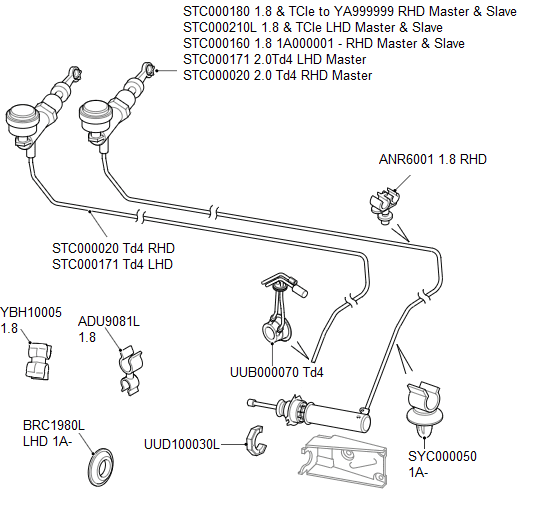 STC000180 1.8 & TCIe to YA999999 RHD Master & Slave
STC000210L 1.8 & TCIe LHD Master & Slave
STC000160 1.8 1A000001 - RHD Master & Slave
STC000171 2.0Td4 LHD Master
STC000020 2.0 Td4 RHD Master

ANR6001 1.8 RHD

STC000020 Td4 RHD
STC000171 Td4 LHD

YBH10005
1.8

ADU9081L
1.8

UUB000070 Td4

BRC1980L
LHD 1A-

UUD100030L

SYC000050
1A-