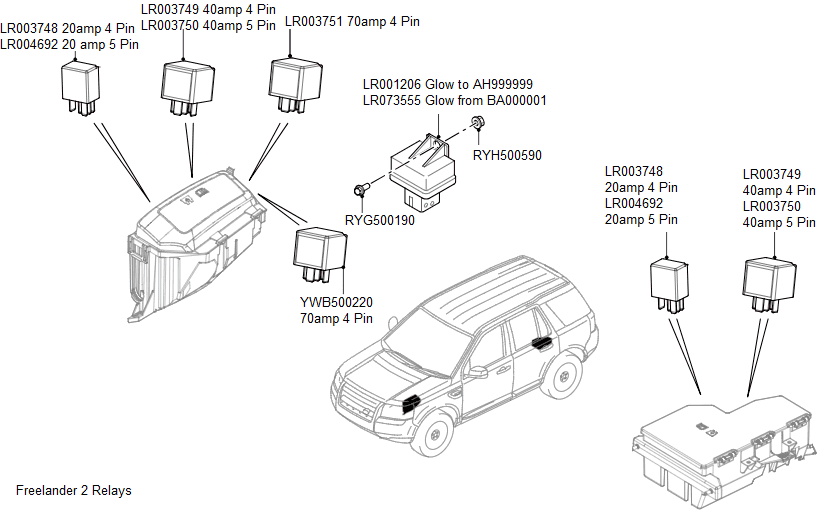 LR003748 20amp 4 Pin
LR004692 20 amp 5 Pin

LR003749 40amp 4 Pin
LR003750 40amp 5 Pin

LR003751 70amp 4 Pin

LR001206 Glow to AH999999
LR073555 Glow from BA000001

RYH500590

RYG500190

YWB500220
70amp 4 Pin

LR003748
20amp 4 Pin
LR004692
20amp 5 Pin

LR003749
40amp 4 Pin
LR003750
40amp 5 Pin

Freelander 2 Relays